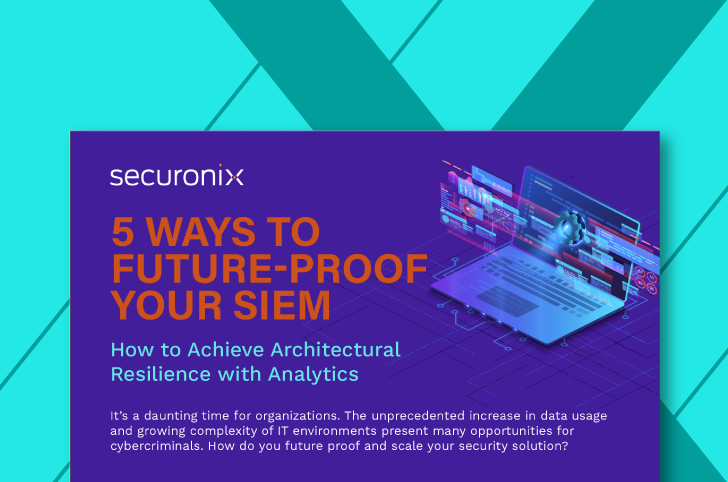 securonix

5 WAYS TO FUTURE-PROOF YOUR SIEM

How to Achieve Architectural Resilience with Analytics

It's a daunting time for organizations. The unprecedented increase in data usage and growing complexity of IT environments present many opportunities for cybercriminals. How do you future proof and scale your security solution?