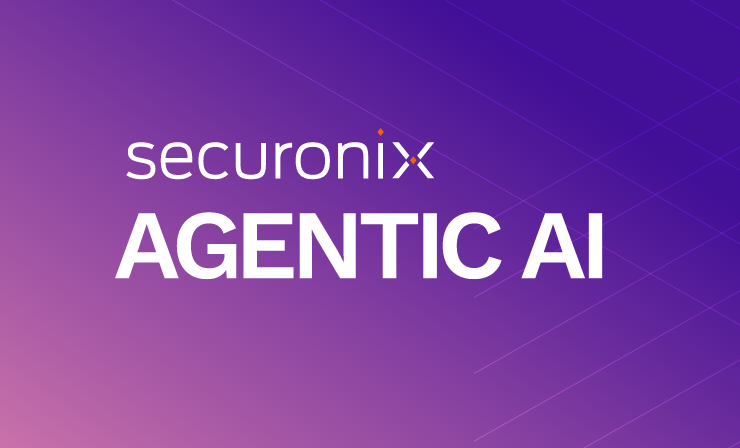 securonix
AGENTIC AI